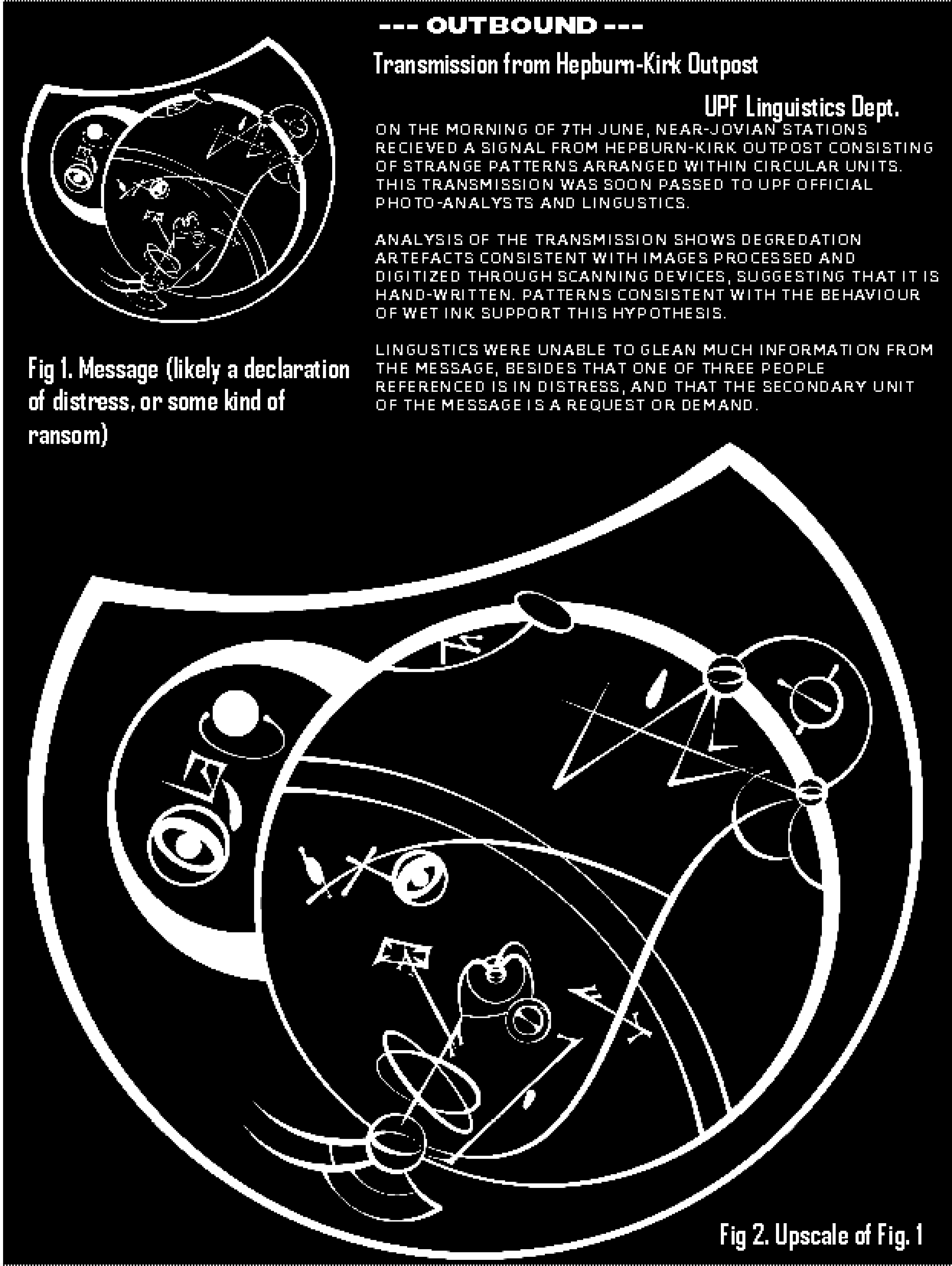 --- OUTBOUND ---

Transmission from Hepburn-Kirk Outpost

UPF Linguistics Dept.

ON THE MORNING OF 7TH JUNE, NEAR-JOVIAN STATIONS RECIEVED A SIGNAL FROM HEPBURN-KIRK OUTPOST CONSISTING OF STRANGE PATTERNS ARRANGED WITHIN CIRCULAR UNITS. THIS TRANSMISSION WAS SOON PASSED TO UPF OFFICIAL PHOTO-ANALYSTS AND LINGUSTICS.

ANALYSIS OF THE TRANSMISSION SHOWS DEGREDATION ARTEFACTS CONSISTENT WITH IMAGES PROCESSED AND DIGITIZED THROUGH SCANNING DEVICES, SUGGESTING THAT IT IS HAND-WRITTEN. PATTERNS CONSISTENT WITH THE BEHAVIOUR OF WET INK SUPPORT THIS HYPOTHESIS.

LINGUSTICS WERE UNABLE TO GLEAN MUCH INFORMATION FROM THE MESSAGE, BESIDES THAT ONE OF THREE PEOPLE REFERENCED IS IN DISTRESS, AND THAT THE SECONDARY UNIT OF THE MESSAGE IS A REQUEST OR DEMAND.

Fig 1. Message (likely a declaration of distress, or some kind of ransom)

Fig 2. Upscale of Fig. 1